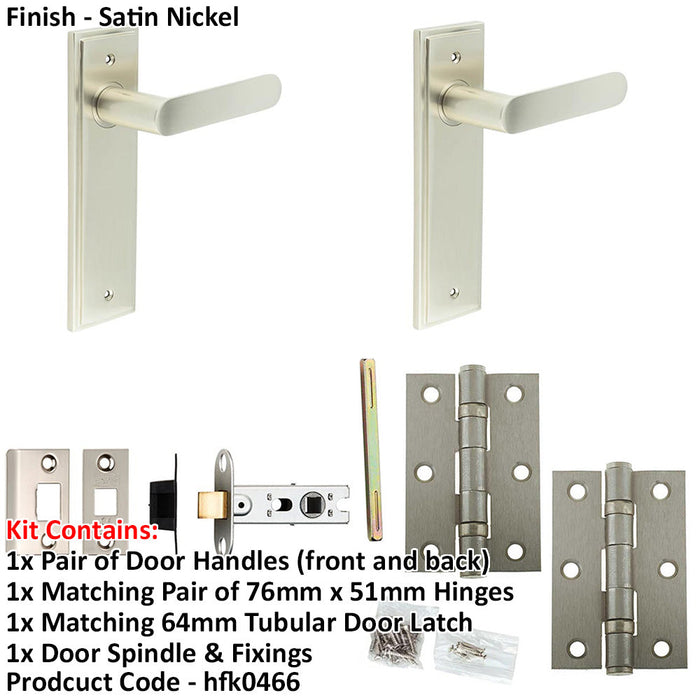 Finish - Satin Nickel

Kit Contains:
1x Pair of Door Handles (front and back)
1x Matching Pair of 76mm x 51mm Hinges
1x Matching 64mm Tubular Door Latch
1x Door Spindle & Fixings
Prodcuct Code - hfk0466