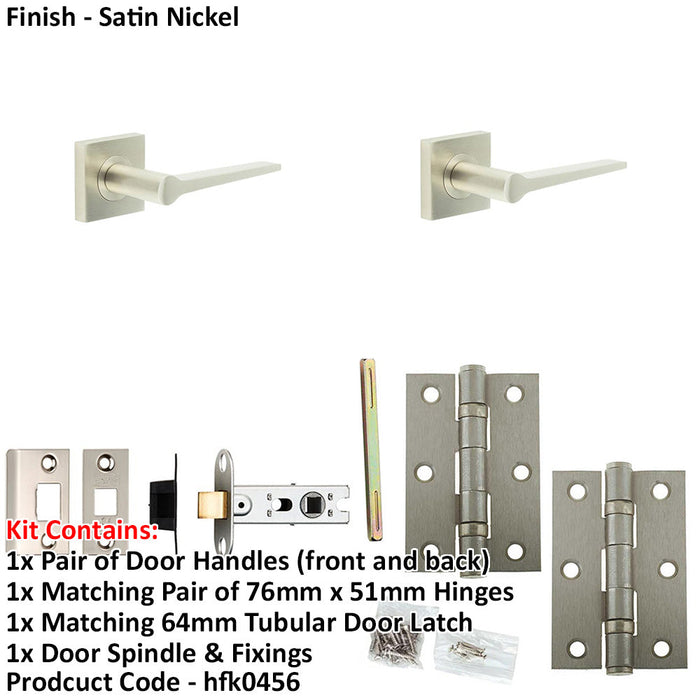 Finish - Satin Nickel

Kit Contains:
1x Pair of Door Handles (front and back)
1x Matching Pair of 76mm x 51mm Hinges
1x Matching 64mm Tubular Door Latch
1x Door Spindle & Fixings
Prodcuct Code - hfk0456