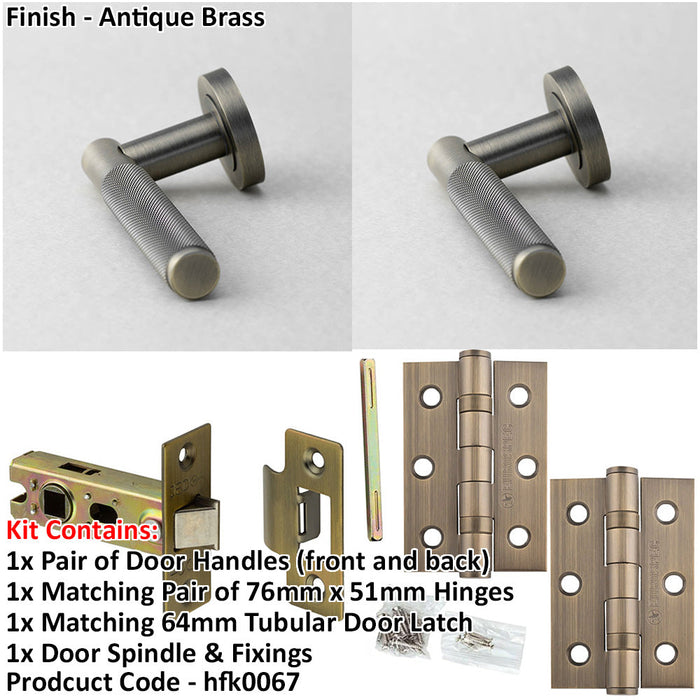 Finish - Antique Brass

Kit Contains:
1x Pair of Door Handles (front and back)
1x Matching Pair of 76mm x 51mm Hinges
1x Matching 64mm Tubular Door Latch
1x Door Spindle & Fixings
Prodcuct Code - hfk0067