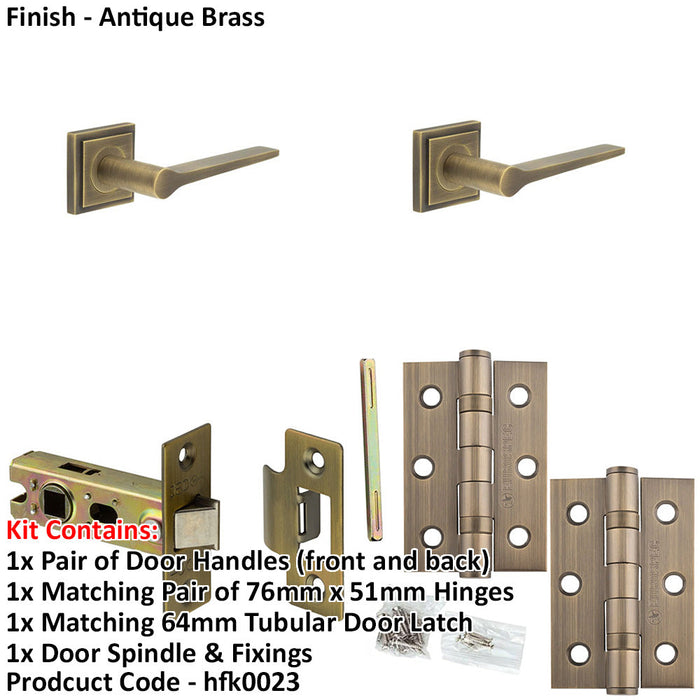 Finish - Antique Brass

Kit Contains:
1x Pair of Door Handles (front and back)
1x Matching Pair of 76mm x 51mm Hinges
1x Matching 64mm Tubular Door Latch
1x Door Spindle & Fixings
Prodcuct Code - hfk0023