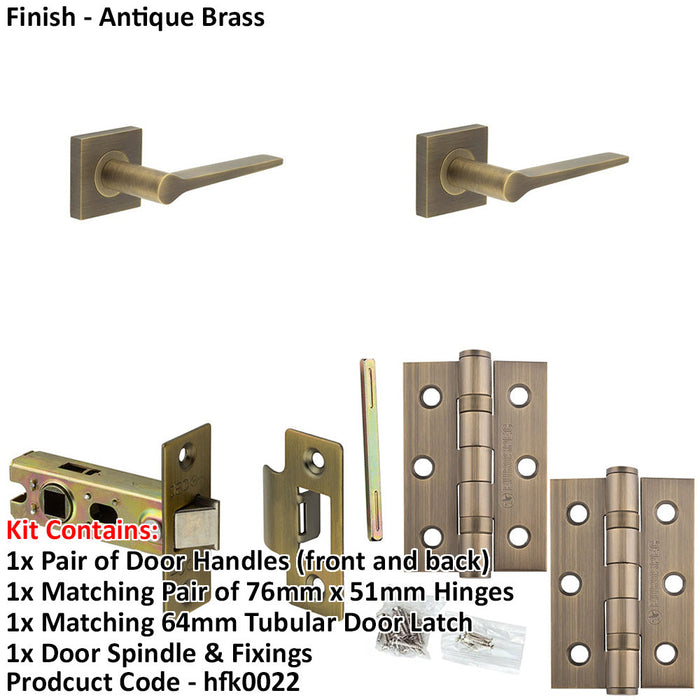 Finish - Antique Brass

Kit Contains:
1x Pair of Door Handles (front and back)
1x Matching Pair of 76mm x 51mm Hinges
1x Matching 64mm Tubular Door Latch
1x Door Spindle & Fixings
Prodcuct Code - hfk0022